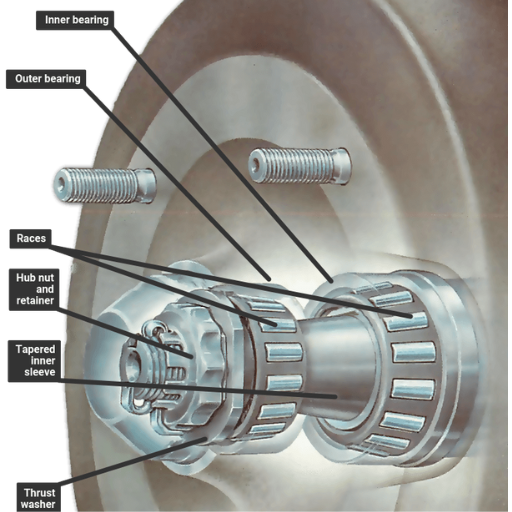 Inner bearing

Outer bearing

Races

Hub nut and retainer

Tapered inner sleeve

Thrust washer